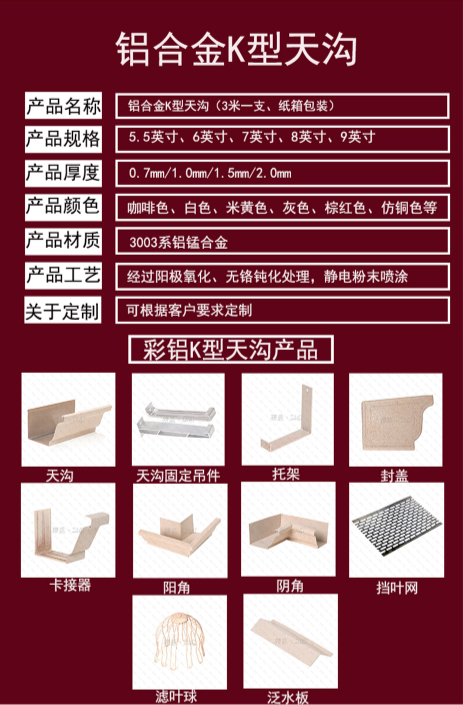 铝合金K型天沟

| 产品名称 | 铝合金K型天沟（3米一支、纸箱包装） |
|---|---|
| 产品规格 | 5.5英寸、6英寸、7英寸、8英寸、9英寸 |
| 产品厚度 | 0.7mm/1.0mm/1.5mm/2.0mm |
| 产品颜色 | 咖啡色、白色、米黄色、灰色、棕红色、仿铜色等 |
| 产品材质 | 3003系铝锰合金 |
| 产品工艺 | 经过阳极氧化、无铬钝化处理，静电粉末喷涂 |
| 关于定制 | 可根据客户要求定制 |

彩铝K型天沟产品

天沟

天沟固定吊件

托架

封盖

卡接器

阳角

阴角

挡叶网

滤叶球

泛水板